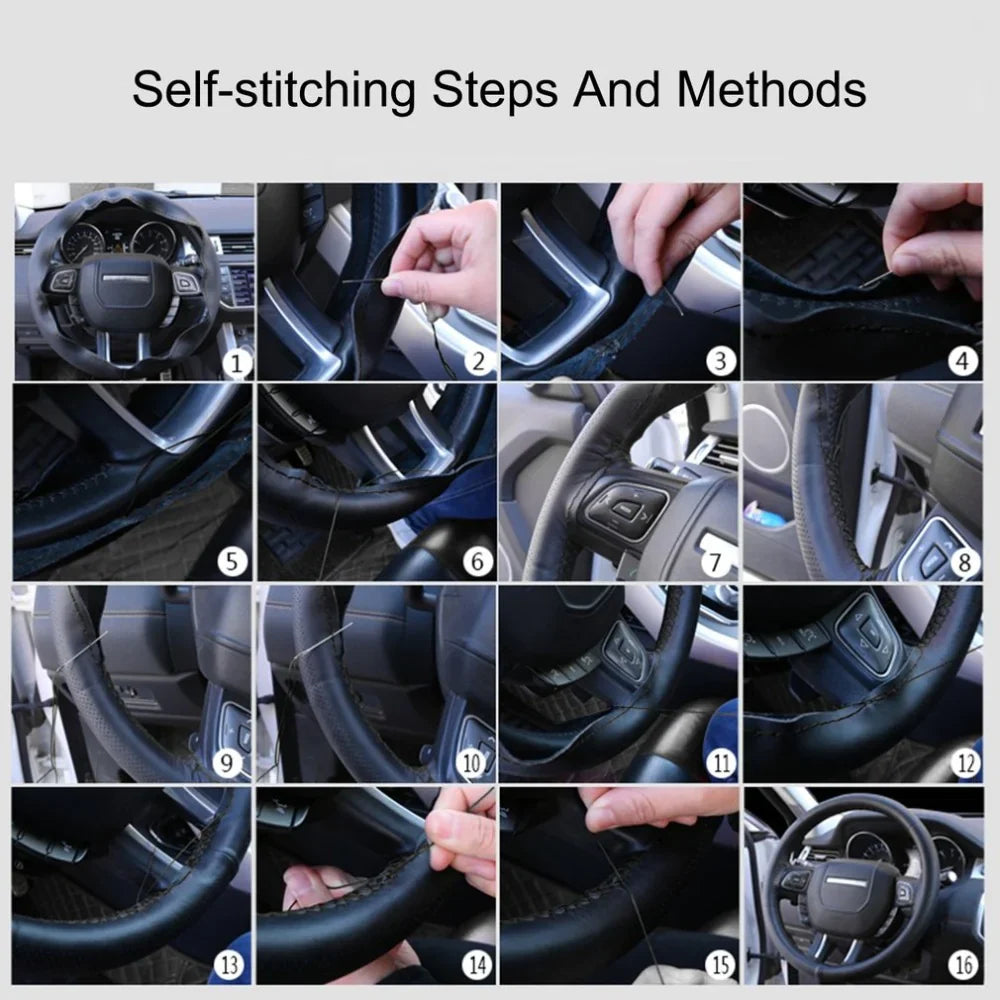 Self-stitching Steps And Methods

1 2 3 4
5 6 7 8
9 10 11 12
13 14 15 16